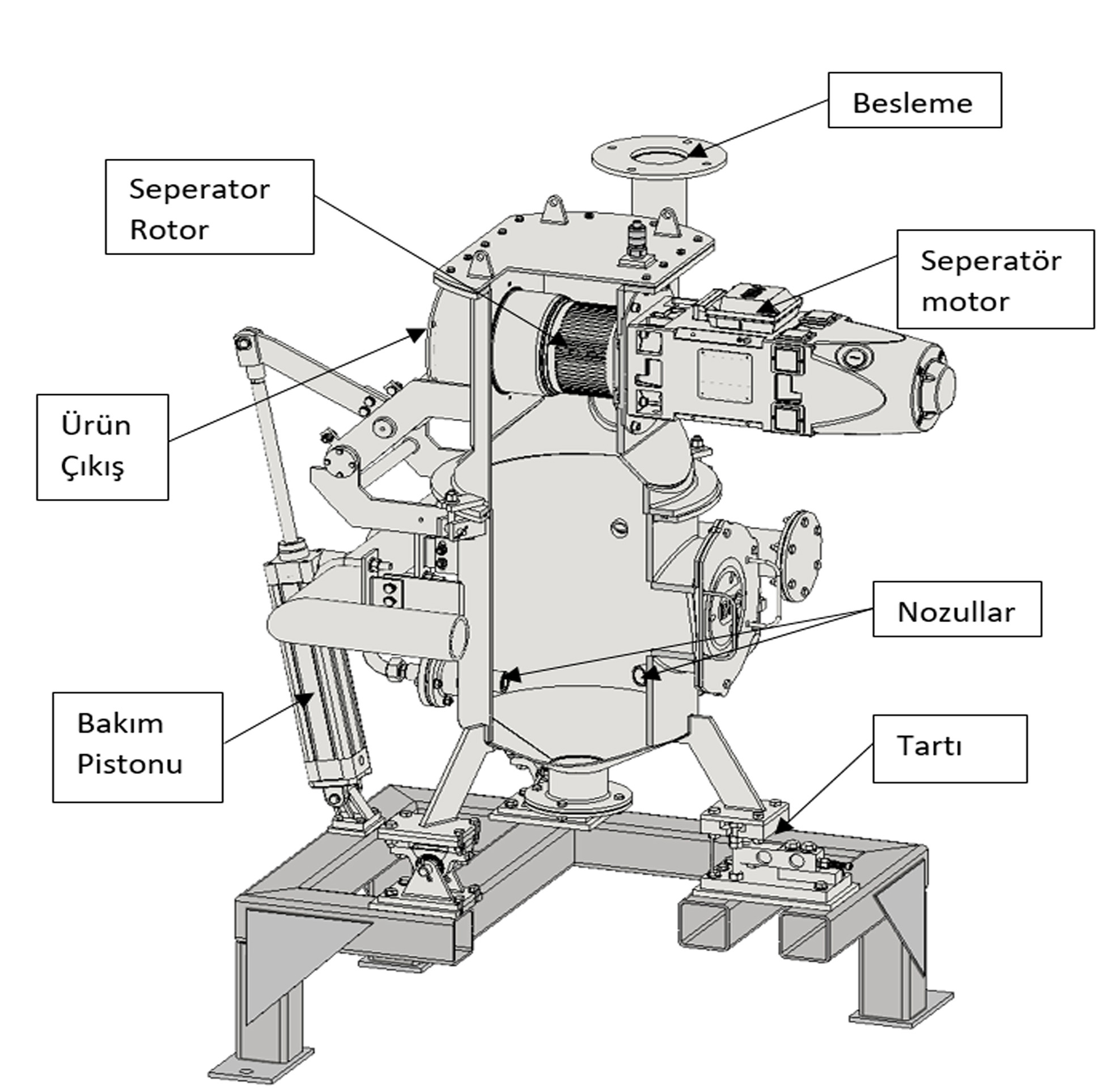 Besleme

Seperator Rotor

Seperatör motor

Ürün Çıkış

Nozullar

Bakım Pistonu

Tartı