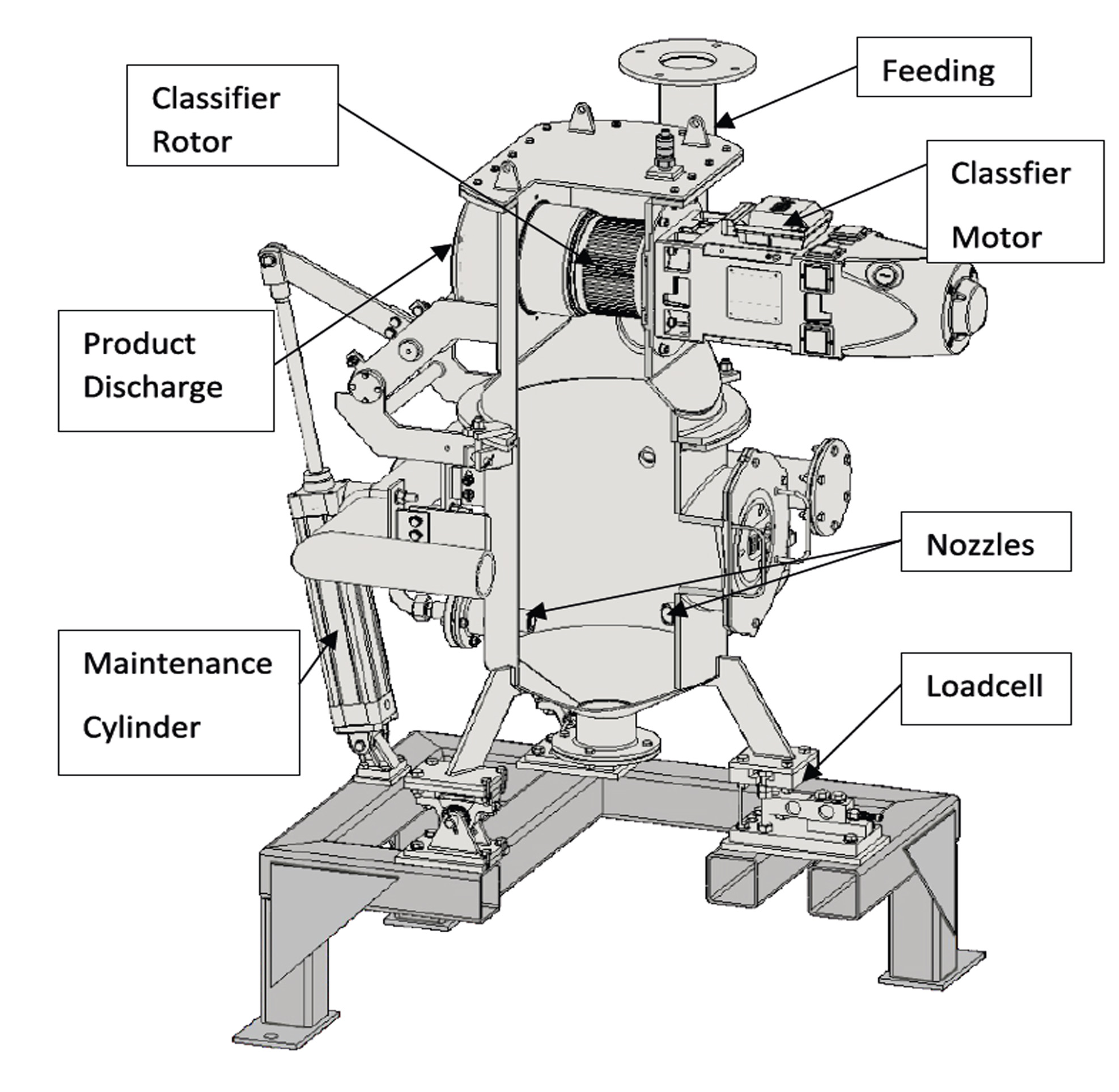 Classifier Rotor

Feeding

Classfier Motor

Product Discharge

Nozzles

Maintenance Cylinder

Loadcell